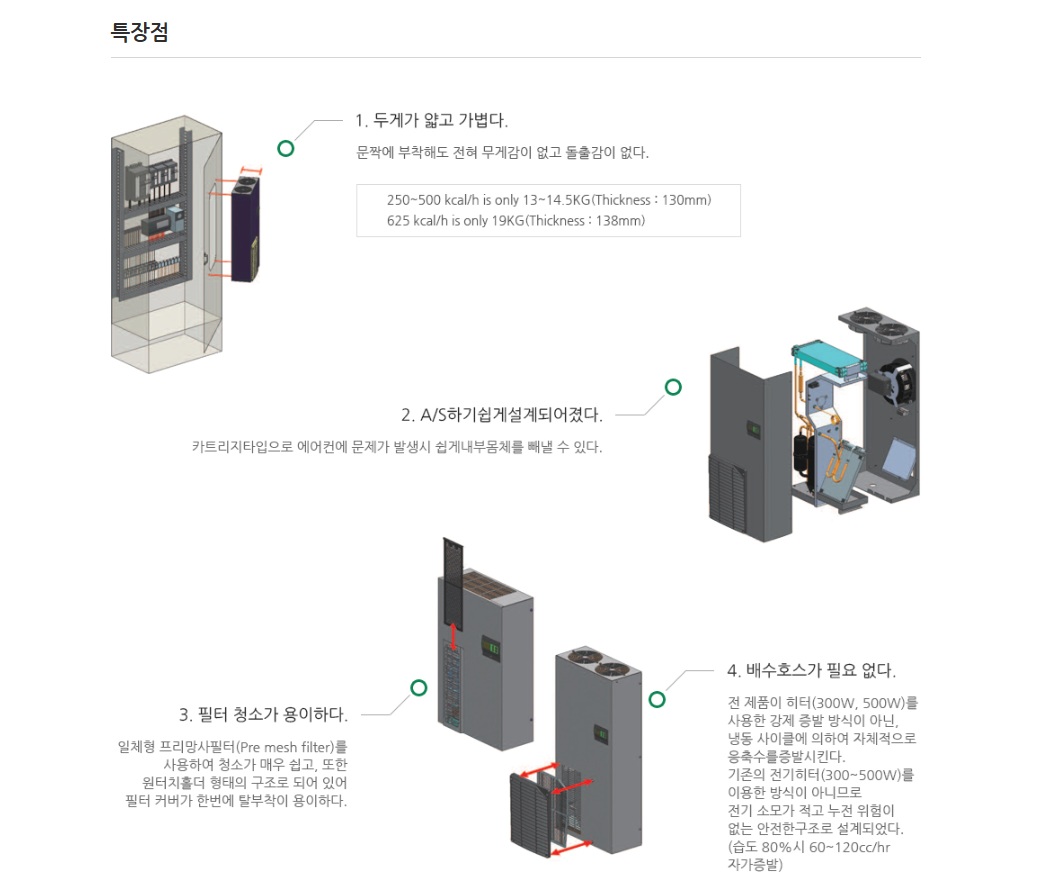 특장점

1. 두게가 얇고 가볍다.

문짝에 부착해도 전혀 무게감이 없고 돌출감이 없다.

250~500 kcal/h is only 13~14.5KG(Thickness : 130mm)
625 kcal/h is only 19KG(Thickness : 138mm)

2. A/S하기쉽게설계되어졌다.

카트리지타입으로 에어컨에 문제가 발생시 쉽게내부몸체를 빼낼 수 있다.

3. 필터 청소가 용이하다.

일체형 프리망사필터(Pre mesh filter)를 사용하여 청소가 매우 쉽고, 또한 원터치홀더 형태의 구조로 되어 있어 필터 커버가 한번에 탈부착이 용이하다.

4. 배수호스가 필요 없다.

전 제품이 히터(300W, 500W)를 사용한 강제 증발 방식이 아닌, 냉동 사이클에 의하여 자체적으로 응축수를증발시킨다.
기존의 전기히터(300~500W)를 이용한 방식이 아니므로 전기 소모가 적고 누전 위험이 없는 안전한구조로 설계되었다.
(습도 80%시 60~120cc/hr 자가증발)